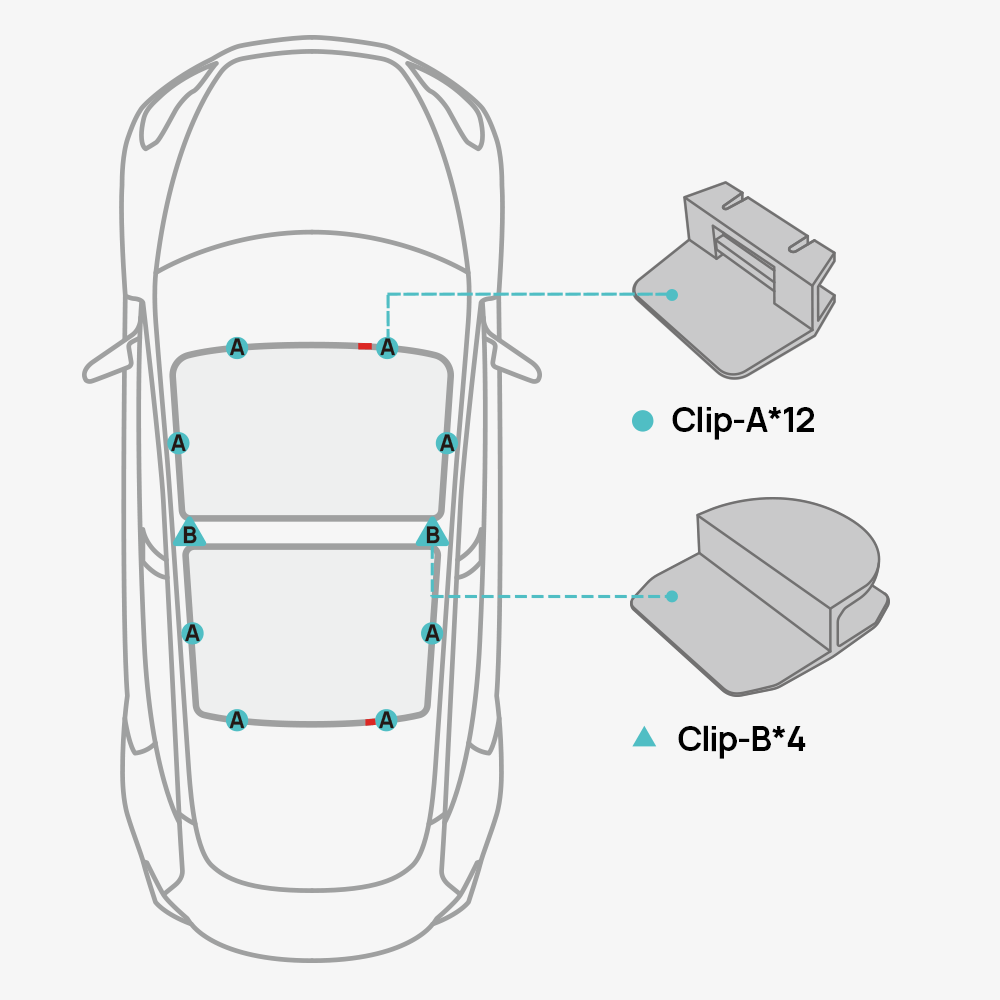 A A
A A
B B
A A
A A

Clip-A*12

Clip-B*4